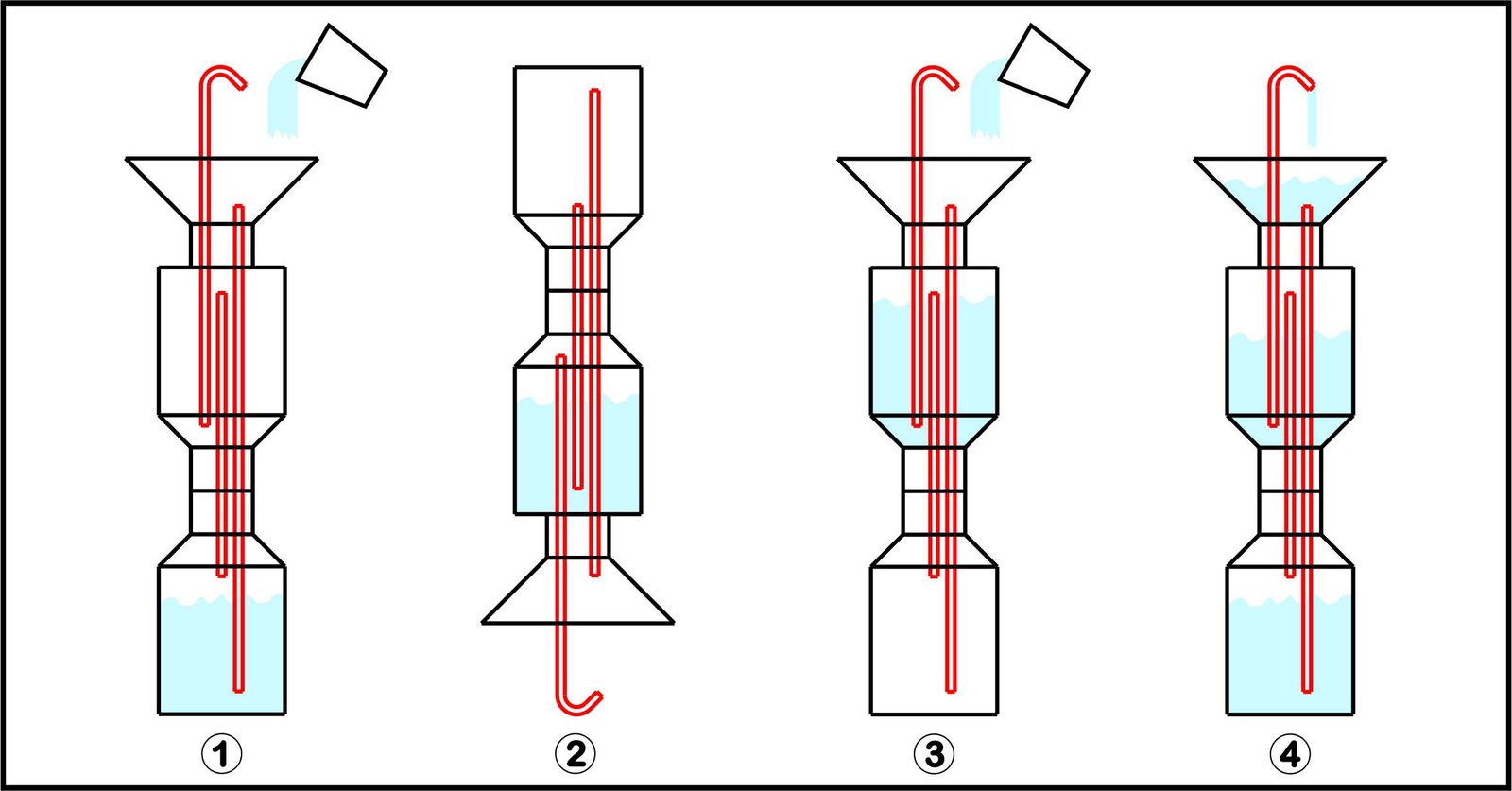 ①

②

③

④